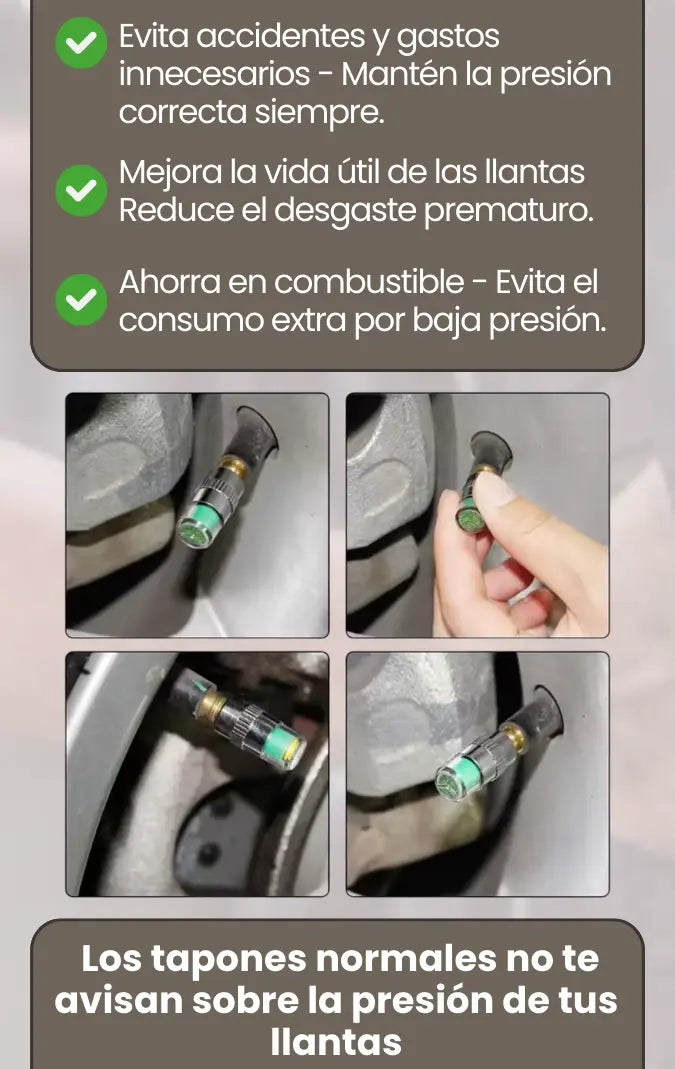 Evita accidentes y gastos innecesarios - Mantén la presión correcta siempre.

Mejora la vida útil de las llantas Reduce el desgaste prematuro.

Ahorra en combustible - Evita el consumo extra por baja presión.

Los tapones normales no te avisan sobre la presión de tus llantas