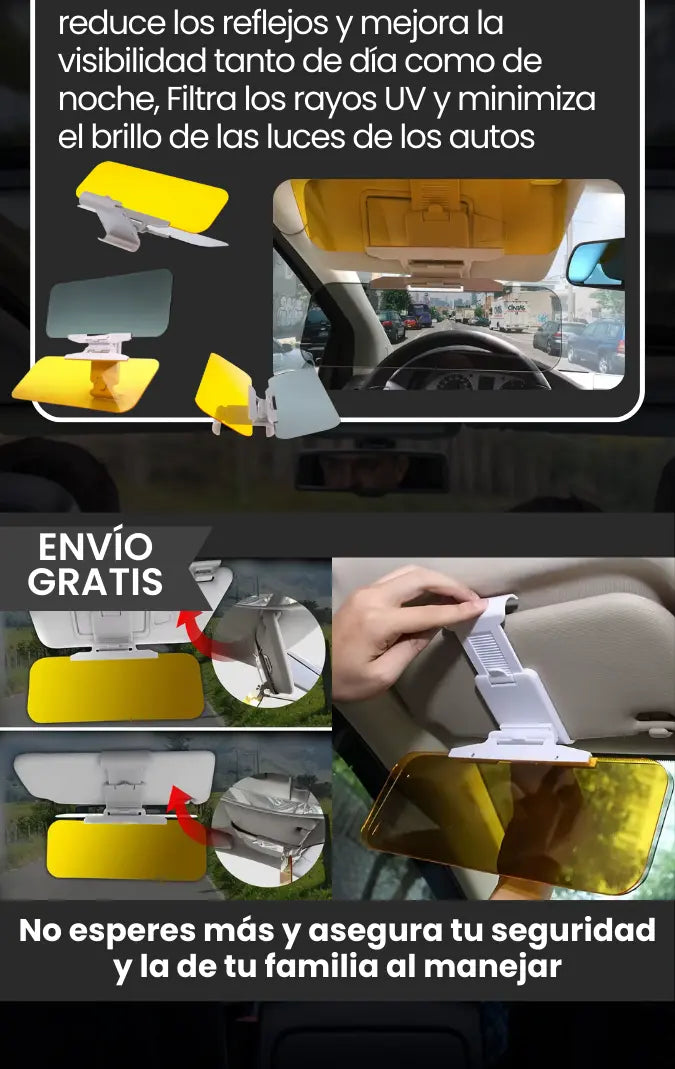 reduce los reflejos y mejora la visibilidad tanto de día como de noche, Filtra los rayos UV y minimiza el brillo de las luces de los autos

ENVÍO GRATIS

No esperes más y asegura tu seguridad y la de tu familia al manejar