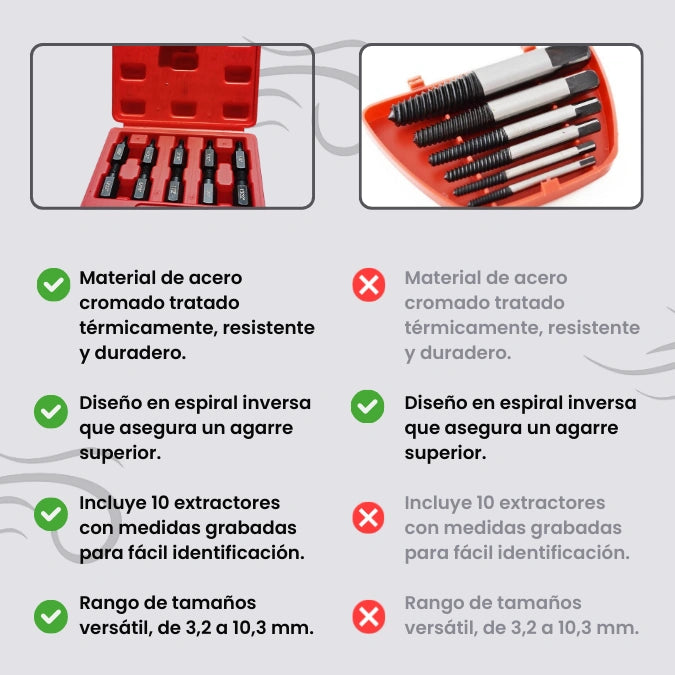 Material de acero cromado tratado térmicamente, resistente y duradero.

Diseño en espiral inversa que asegura un agarre superior.

Incluye 10 extractores con medidas grabadas para fácil identificación.

Rango de tamaños versátil, de 3,2 a 10,3 mm.

Material de acero cromado tratado térmicamente, resistente y duradero.

Diseño en espiral inversa que asegura un agarre superior.

Incluye 10 extractores con medidas grabadas para fácil identificación.

Rango de tamaños versátil, de 3,2 a 10,3 mm.