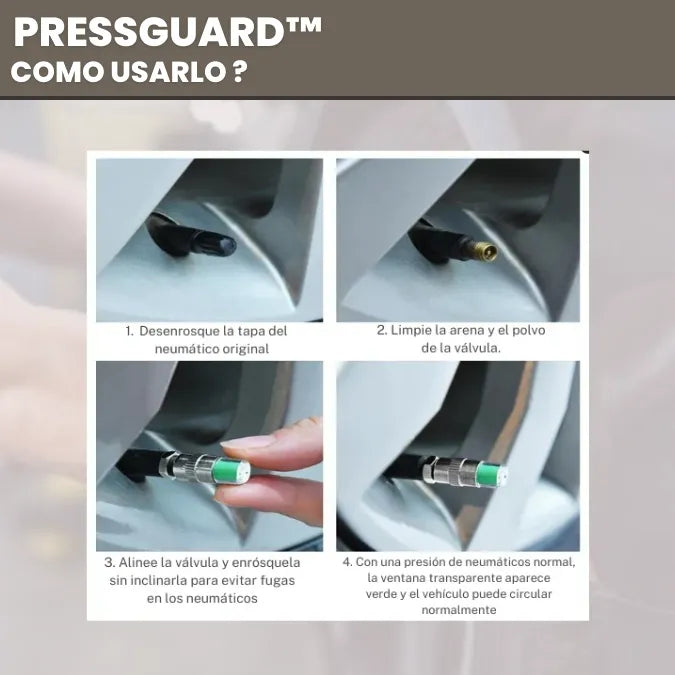 PRESSGUARD™
COMO USARLO ?

1. Desenrosque la tapa del neumático original

2. Limpie la arena y el polvo de la válvula.

3. Alinee la válvula y enrósquela sin inclinarla para evitar fugas en los neumáticos

4. Con una presión de neumáticos normal, la ventana transparente aparece verde y el vehículo puede circular normalmente