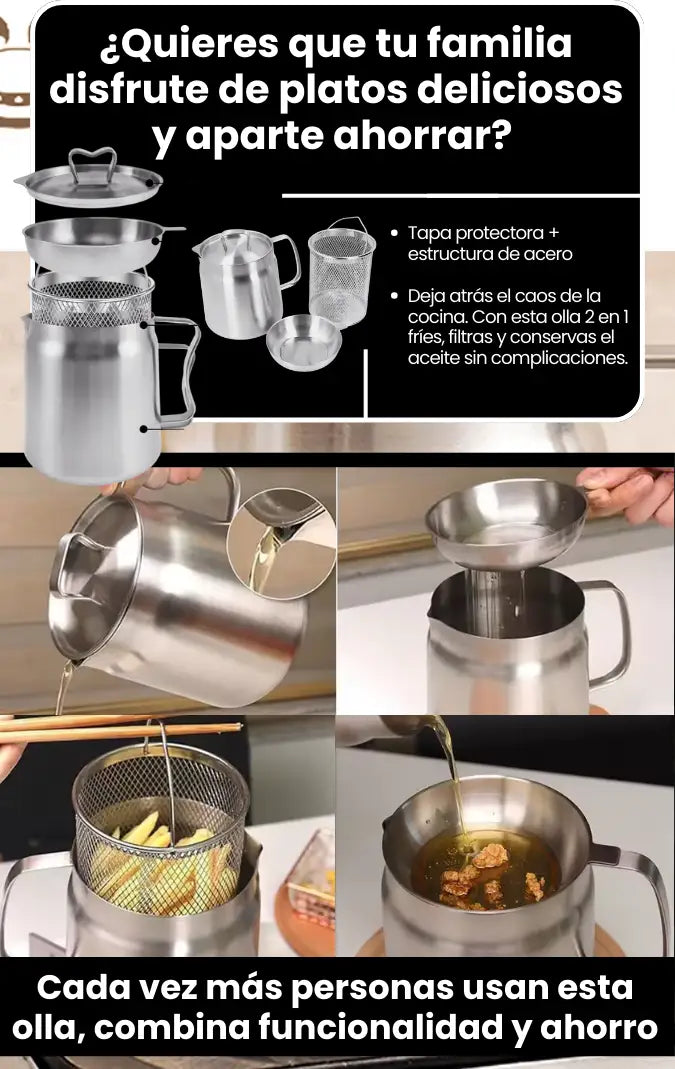 ¿Quieres que tu familia disfrute de platos deliciosos y aparte ahorrar?

• Tapa protectora + estructura de acero

• Deja atrás el caos de la cocina. Con esta olla 2 en 1 fríes, filtras y conservas el aceite sin complicaciones.

Cada vez más personas usan esta olla, combina funcionalidad y ahorro