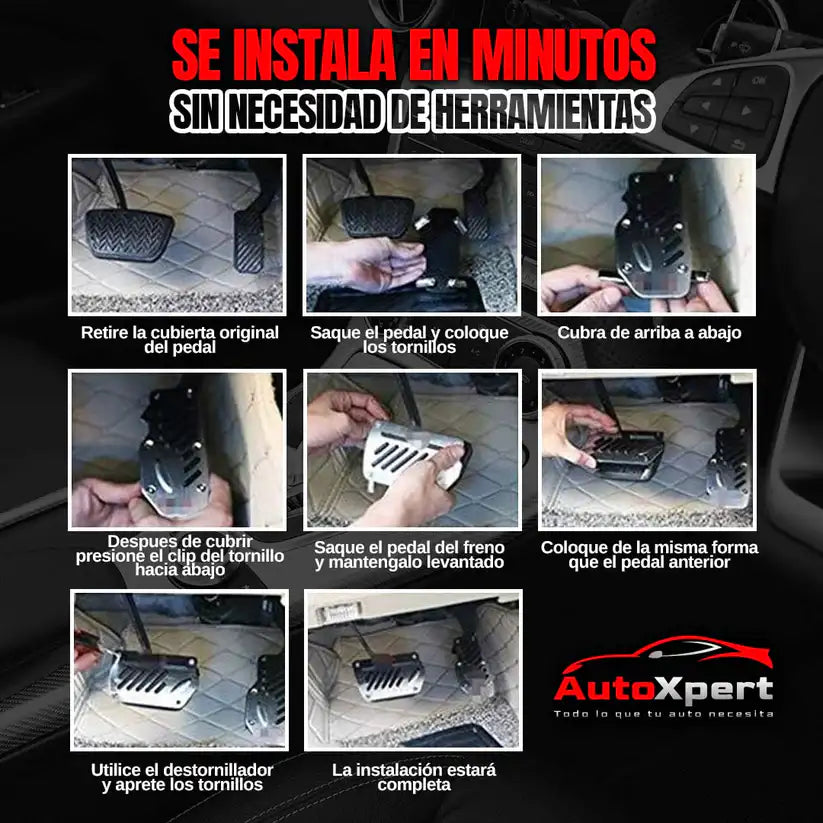 SE INSTALA EN MINUTOS
SIN NECESIDAD DE HERRAMIENTAS

Retire la cubierta original del pedal

Saque el pedal y coloque los tornillos

Cubra de arriba a abajo

Despues de cubrir presione el clip del tornillo hacia abajo

Saque el pedal del freno y mantengalo levantado

Coloque de la misma forma que el pedal anterior

Utilice el destornillador y aprete los tornillos

La instalación estará completa

AutoXpert
Todo lo que tu auto necesita